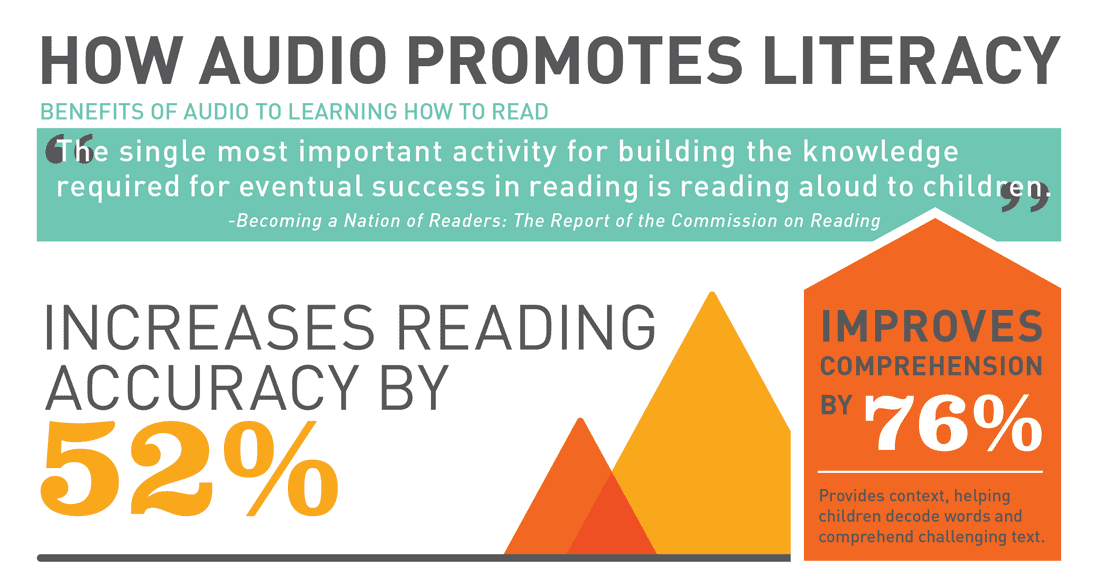 HOW AUDIO PROMOTES LITERACY

BENEFITS OF AUDIO TO LEARNING HOW TO READ

“The single most important activity for building the knowledge required for eventual success in reading is reading aloud to children.”

-Becoming a Nation of Readers: The Report of the Commission on Reading

INCREASES READING ACCURACY BY 52%

IMPROVES COMPREHENSION BY 76%

Provides context, helping children decode words and comprehend challenging text.